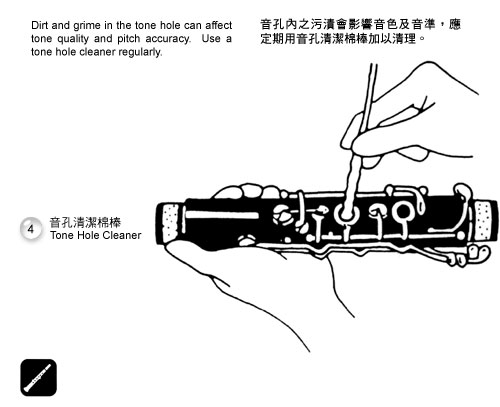 Dirt and grime in the tone hole can affect tone quality and pitch accuracy. Use a tone hole cleaner regularly.

音孔內之污漬會影響音色及音準，應定期用音孔清潔棉棒加以清理。

4 音孔清潔棉棒
Tone Hole Cleaner