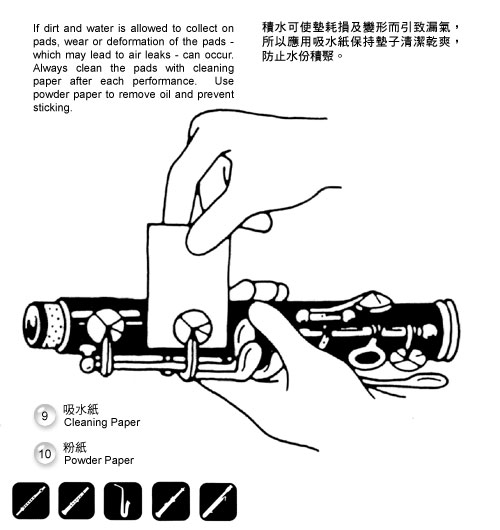 If dirt and water is allowed to collect on pads, wear or deformation of the pads - which may lead to air leaks - can occur. Always clean the pads with cleaning paper after each performance. Use powder paper to remove oil and prevent sticking.

積水可使墊耗損及變形而引致漏氣，所以應用吸水紙保持墊子清潔乾爽，防止水份積聚。

9 吸水紙
Cleaning Paper

10 粉紙
Powder Paper