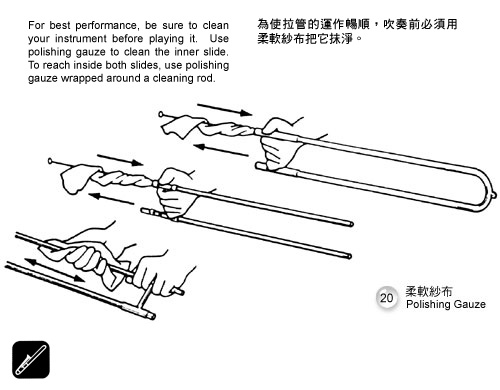 For best performance, be sure to clean your instrument before playing it. Use polishing gauze to clean the inner slide. To reach inside both slides, use polishing gauze wrapped around a cleaning rod.

為使拉管的運作暢順，吹奏前必須用柔軟紗布把它抹淨。

20 柔軟紗布
Polishing Gauze