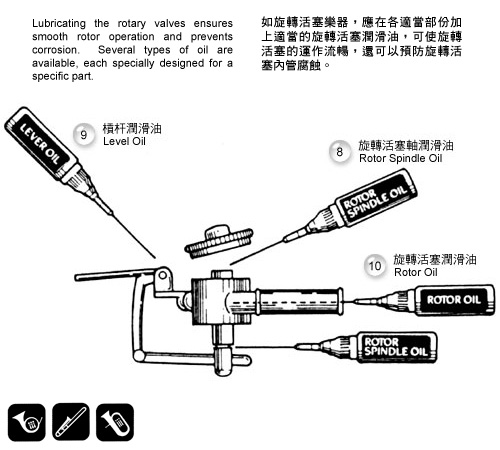 Lubricating the rotary valves ensures smooth rotor operation and prevents corrosion. Several types of oil are available, each specially designed for a specific part.

如旋轉活塞樂器，應在各適當部份加上適當的旋轉活塞潤滑油，可使旋轉活塞的運作流暢，還可以預防旋轉活塞內管腐蝕。

LEVER OIL

9 槓杆潤滑油 Level Oil

8 旋轉活塞軸潤滑油 Rotor Spindle Oil

ROTOR SPINDLE OIL

10 旋轉活塞潤滑油 Rotor Oil

ROTOR OIL

ROTOR SPINDLE OIL