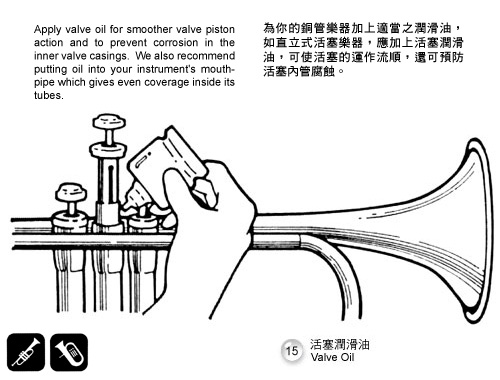 Apply valve oil for smoother valve piston action and to prevent corrosion in the inner valve casings. We also recommend putting oil into your instrument's mouthpipe which gives even coverage inside its tubes.

為你的銅管樂器加上適當之潤滑油，如直立式活塞樂器，應加上活塞潤滑油，可使活塞的運作流順，還可預防活塞內管腐蝕。

15 活塞潤滑油
Valve Oil